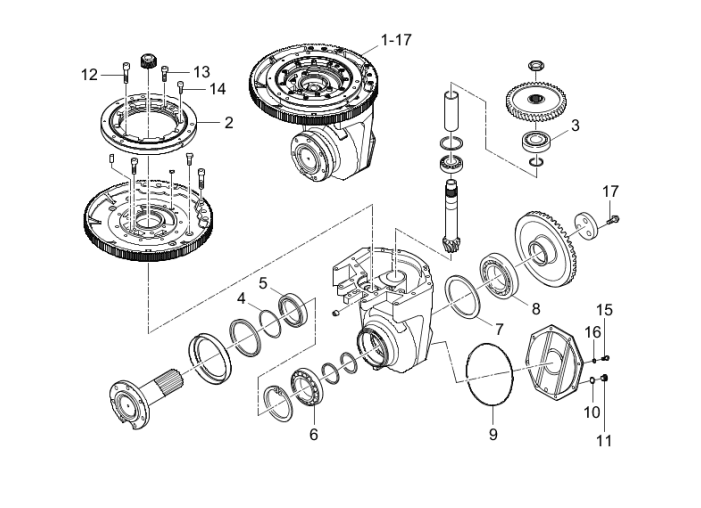 1-17
12
13
14
2
3
17
5
4
8
7
15
16
10
11
9
6